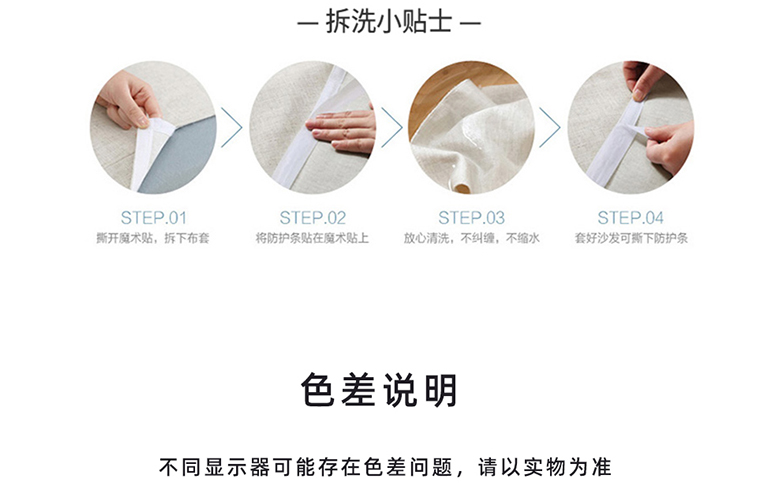 — 拆洗小贴士 —

STEP.01
撕开魔术贴，拆下布套

STEP.02
将防护条贴在魔术贴上

STEP.03
放心清洗，不纠缠，不缩水

STEP.04
套好沙发可撕下防护条

色差说明

不同显示器可能存在色差问题，请以实物为准